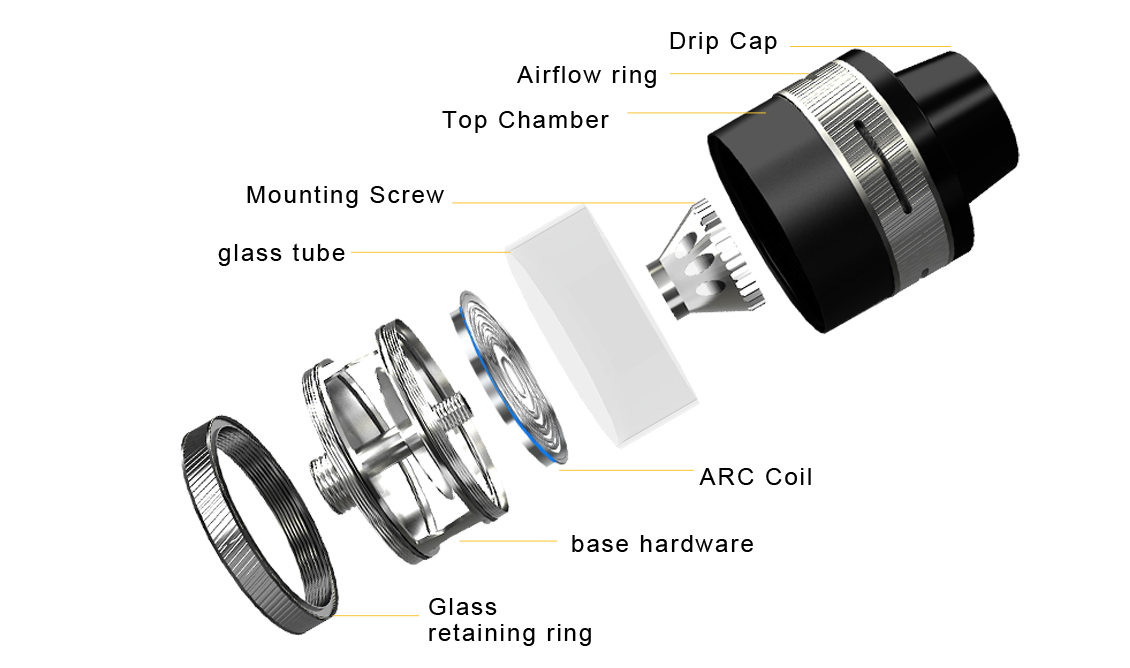 Drip Cap
Airflow ring
Top Chamber
Mounting Screw
glass tube
ARC Coil
base hardware
Glass retaining ring