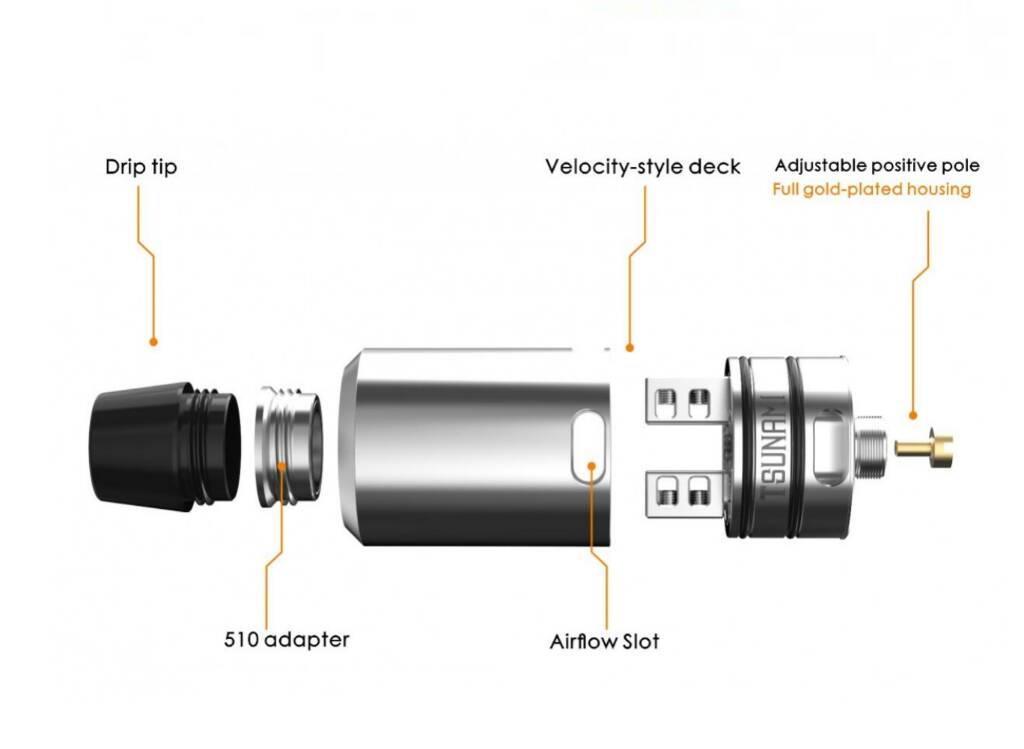 Drip tip

Velocity-style deck

Adjustable positive pole
Full gold-plated housing

TSUNAMI

510 adapter

Airflow Slot