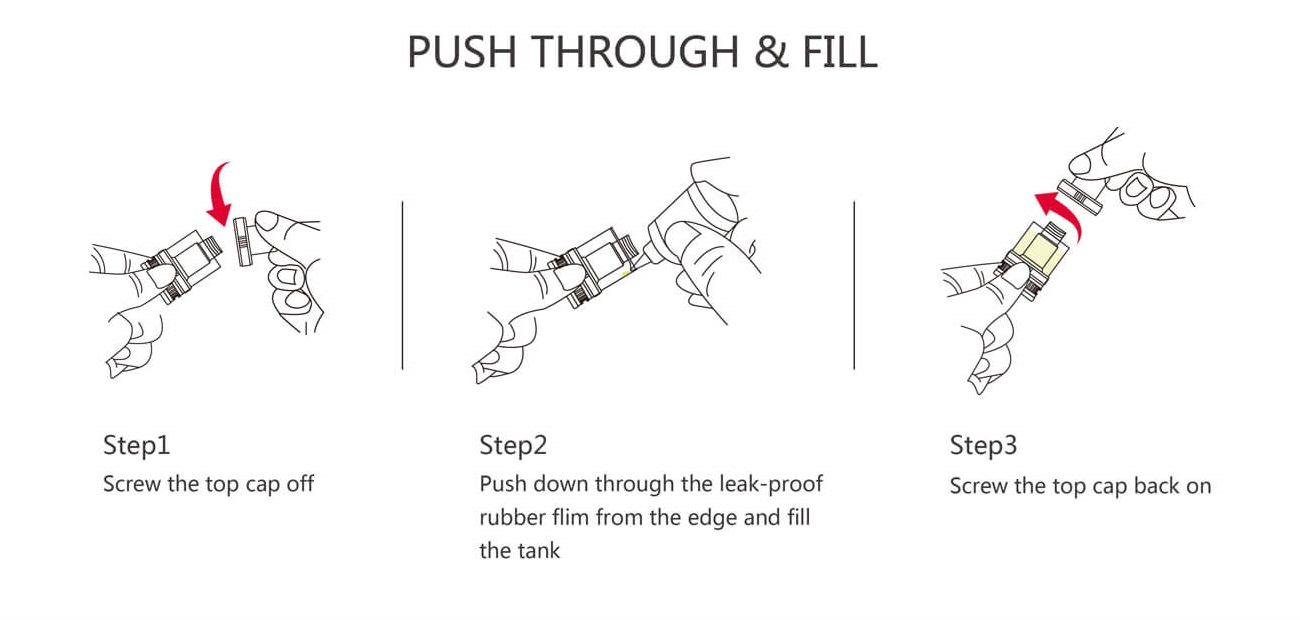 PUSH THROUGH & FILL

Step1
Screw the top cap off

Step2
Push down through the leak-proof rubber flim from the edge and fill the tank

Step3
Screw the top cap back on