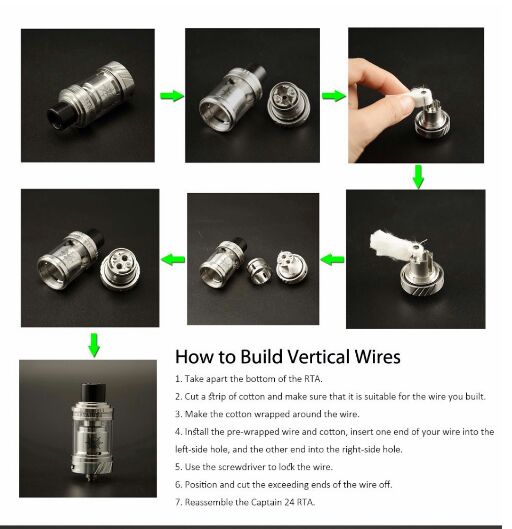 How to Build Vertical Wires

1. Take apart the bottom of the RTA.

2. Cut a strip of cotton and make sure that it is suitable for the wire you built.

3. Make the cotton wrapped around the wire.

4. Install the pre-wrapped wire and cotton, insert one end of your wire into the left-side hole, and the other end into the right-side hole.

5. Use the screwdriver to lock the wire.

6. Position and cut the exceeding ends of the wire off.

7. Reassemble the Captain 24 RTA.