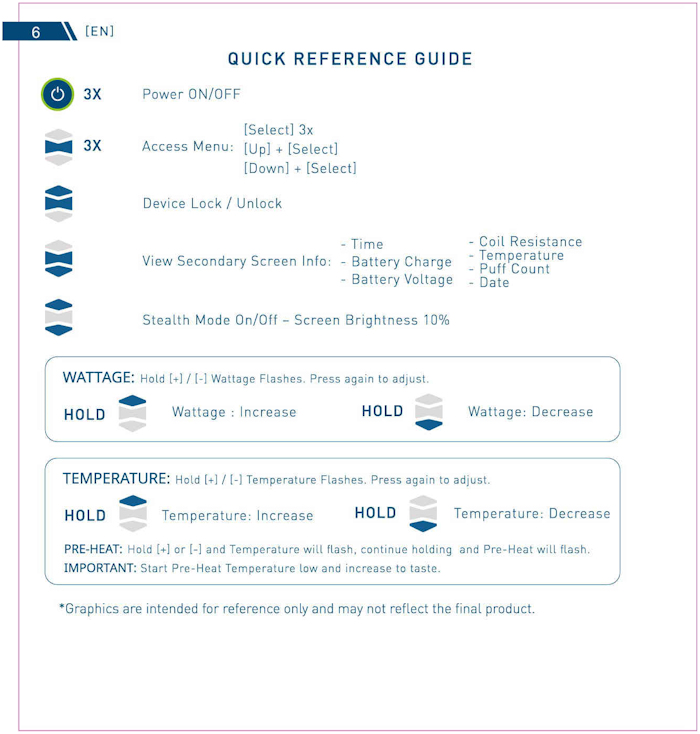 6 [EN]

QUICK REFERENCE GUIDE

3X Power ON/OFF

3X Access Menu: [Select] 3x
[Up] + [Select]
[Down] + [Select]

Device Lock / Unlock

View Secondary Screen Info: - Time
- Battery Charge
- Battery Voltage
- Coil Resistance
- Temperature
- Puff Count
- Date

Stealth Mode On/Off – Screen Brightness 10%

WATTAGE: Hold [+] / [-] Wattage Flashes. Press again to adjust.

HOLD Wattage : Increase HOLD Wattage: Decrease

TEMPERATURE: Hold [+] / [-] Temperature Flashes. Press again to adjust.

HOLD Temperature: Increase HOLD Temperature: Decrease

PRE-HEAT: Hold [+] or [-] and Temperature will flash, continue holding and Pre-Heat will flash.
IMPORTANT: Start Pre-Heat Temperature low and increase to taste.

*Graphics are intended for reference only and may not reflect the final product.