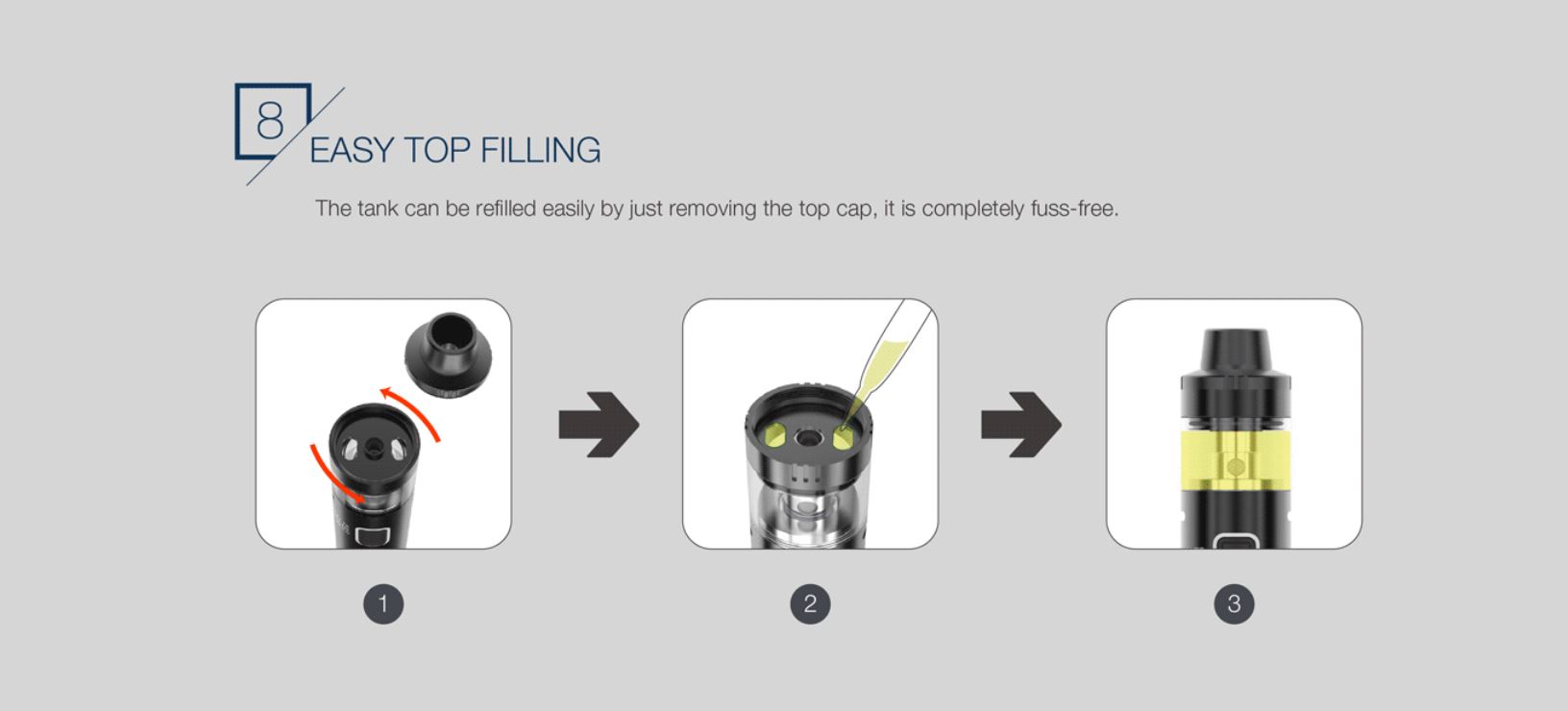 8
EASY TOP FILLING

The tank can be refilled easily by just removing the top cap, it is completely fuss-free.

1

2

3