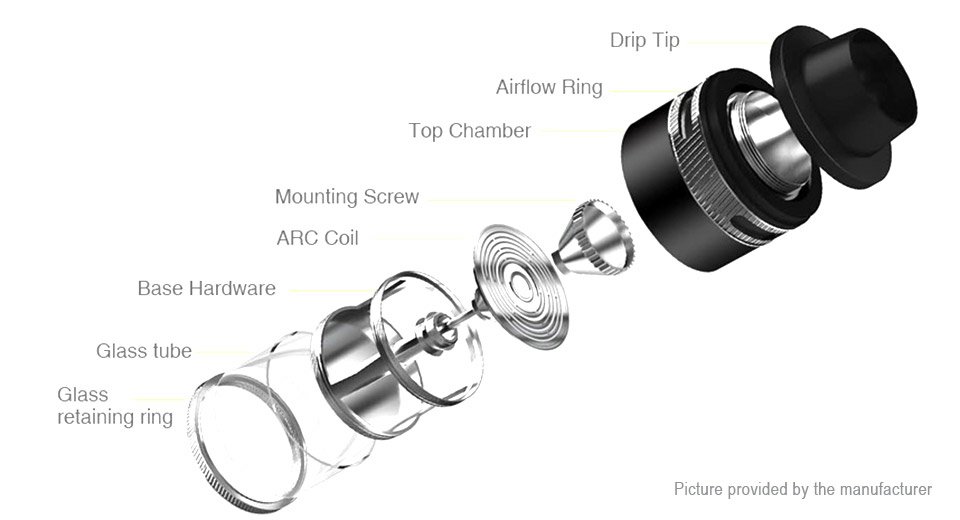 Drip Tip
Airflow Ring
Top Chamber
Mounting Screw
ARC Coil
Base Hardware
Glass tube
Glass retaining ring
Picture provided by the manufacturer