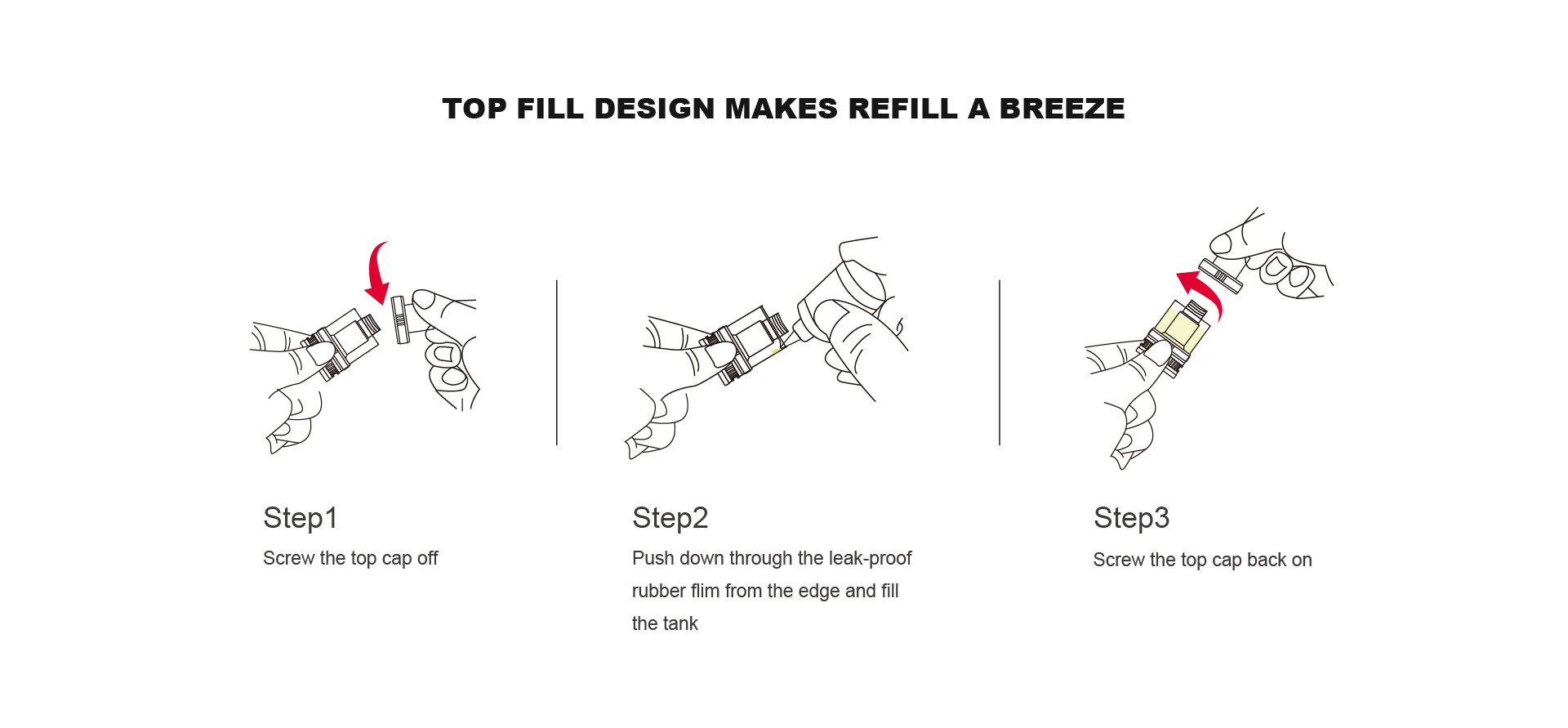 TOP FILL DESIGN MAKES REFILL A BREEZE

Step1
Screw the top cap off

Step2
Push down through the leak-proof rubber flim from the edge and fill the tank

Step3
Screw the top cap back on