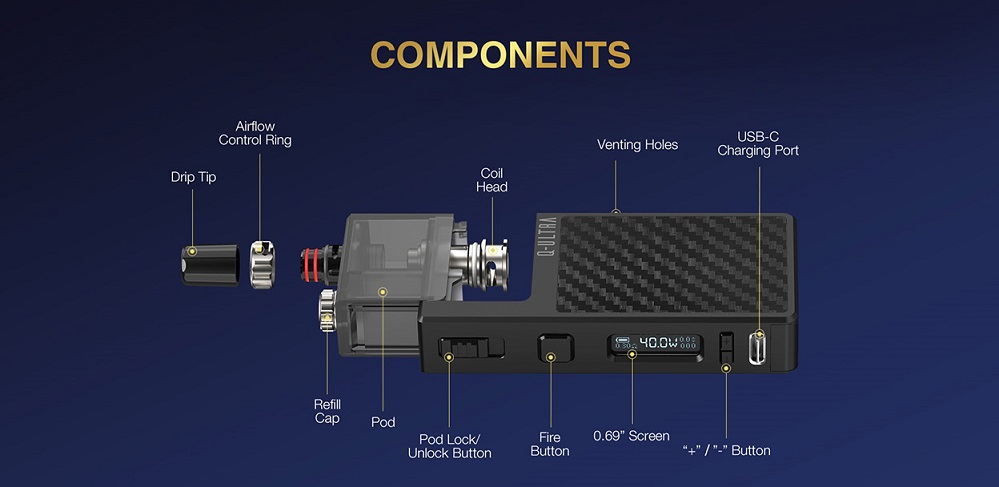 COMPONENTS

Airflow Control Ring

Drip Tip

Coil Head

Venting Holes

USB-C Charging Port

Q-ULTRA

40.0W

Refill Cap

Pod

Pod Lock/ Unlock Button

Fire Button

0.69" Screen

"+" / "-" Button