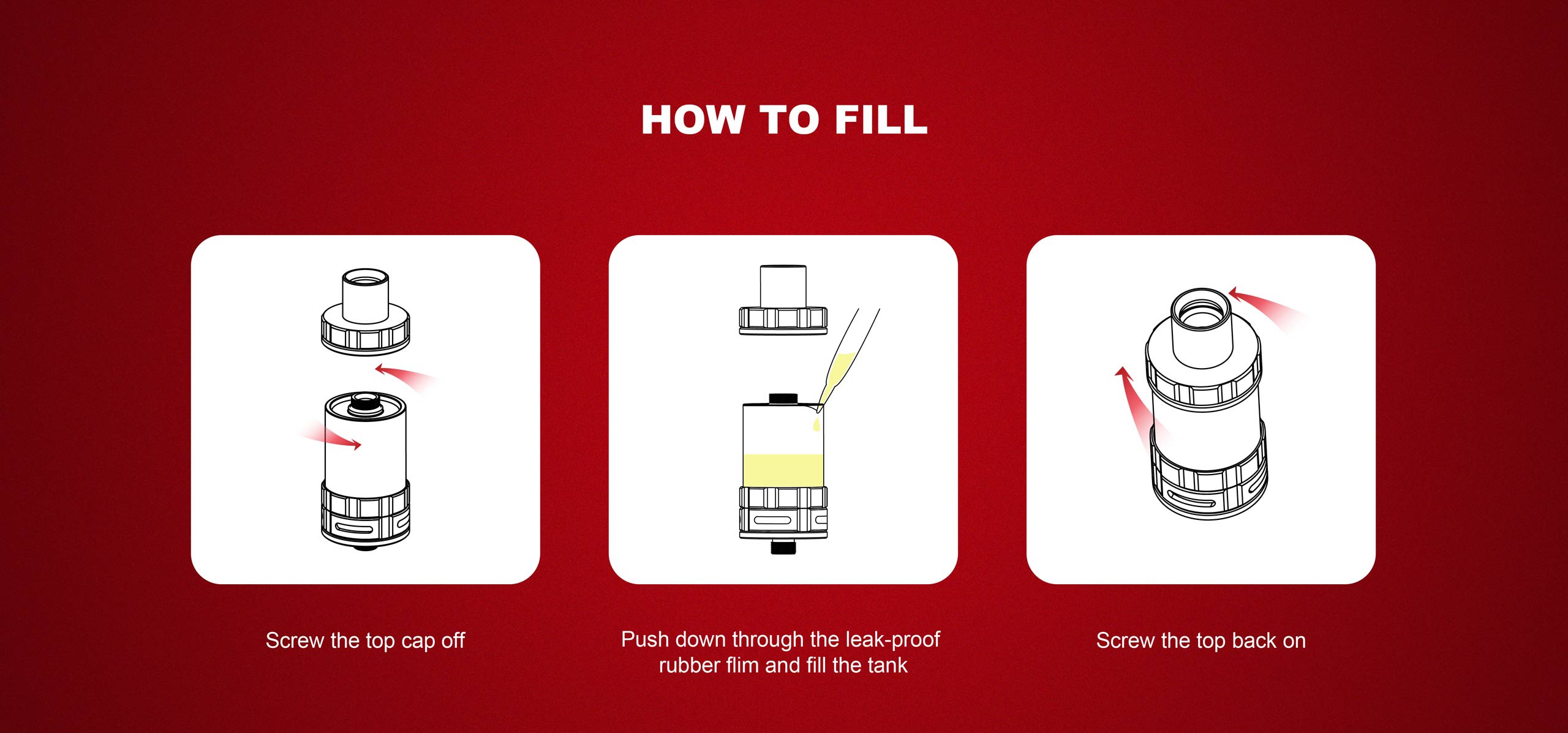 HOW TO FILL

Screw the top cap off

Push down through the leak-proof rubber flim and fill the tank

Screw the top back on