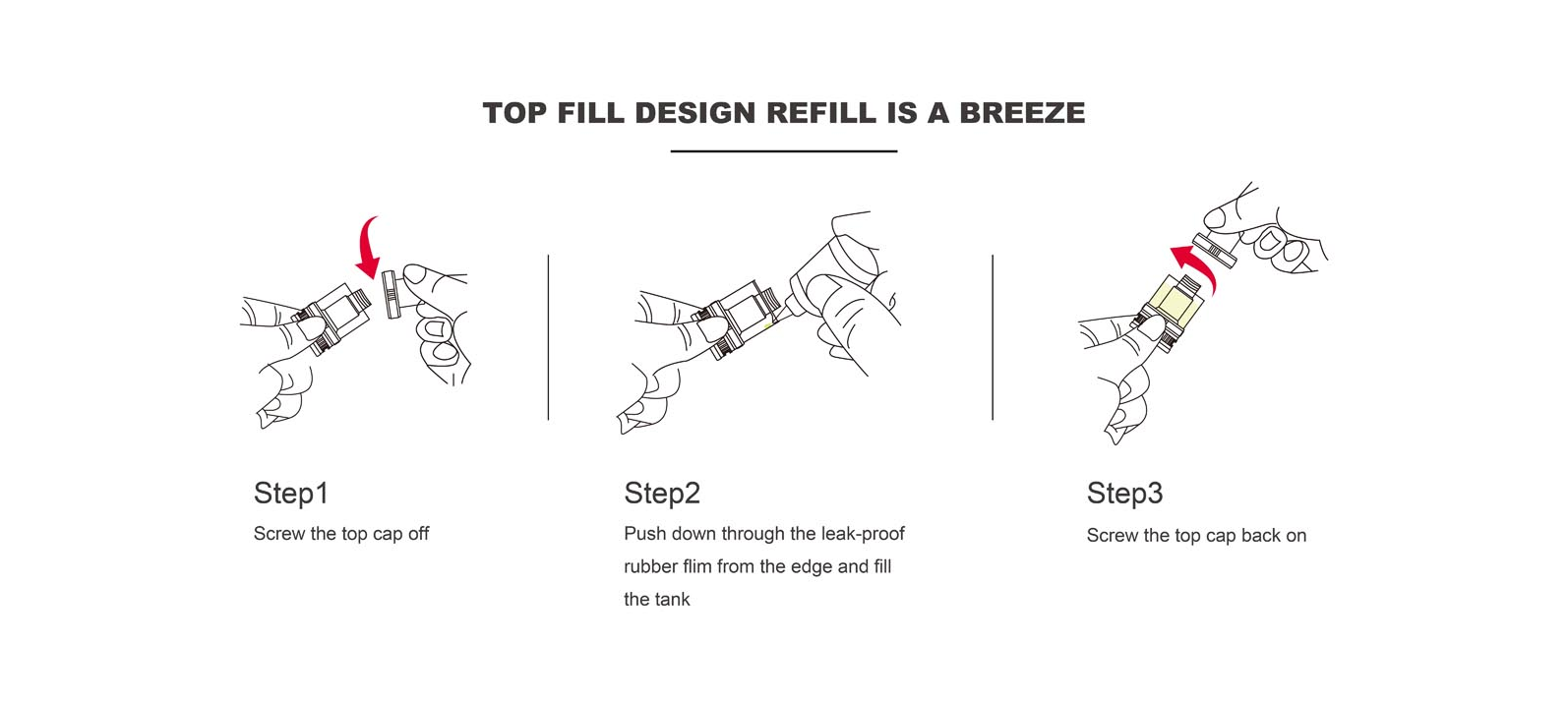 TOP FILL DESIGN REFILL IS A BREEZE

Step1
Screw the top cap off

Step2
Push down through the leak-proof rubber flim from the edge and fill the tank

Step3
Screw the top cap back on