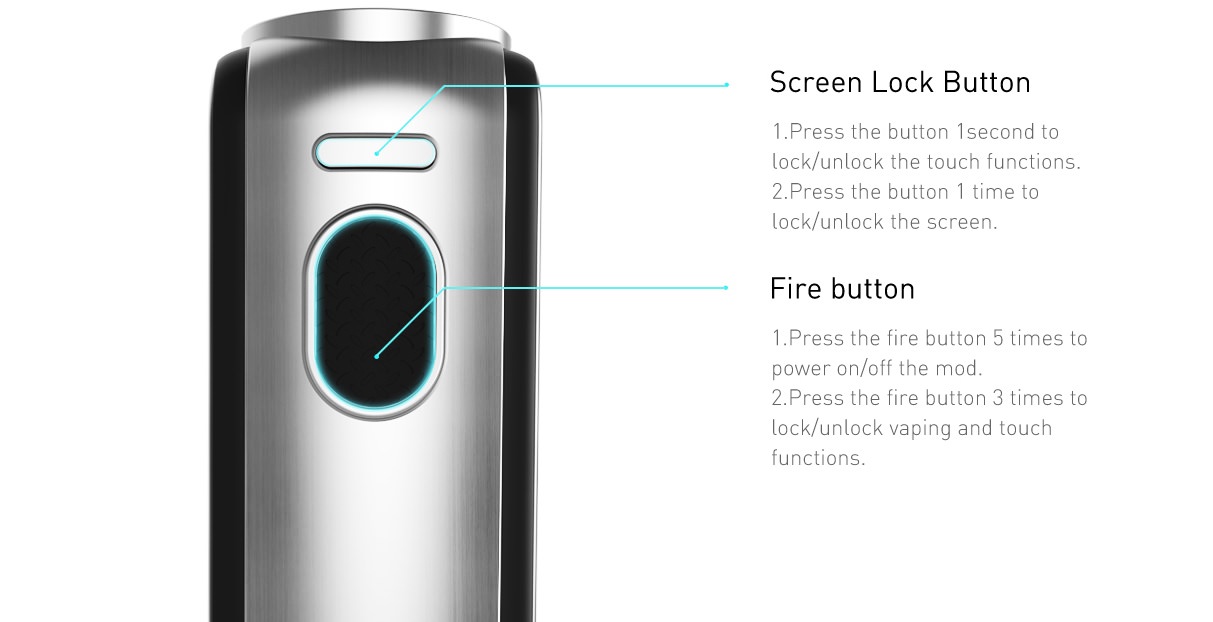 Screen Lock Button

1.Press the button 1second to lock/unlock the touch functions.
2.Press the button 1 time to lock/unlock the screen.

Fire button

1.Press the fire button 5 times to power on/off the mod.
2.Press the fire button 3 times to lock/unlock vaping and touch functions.