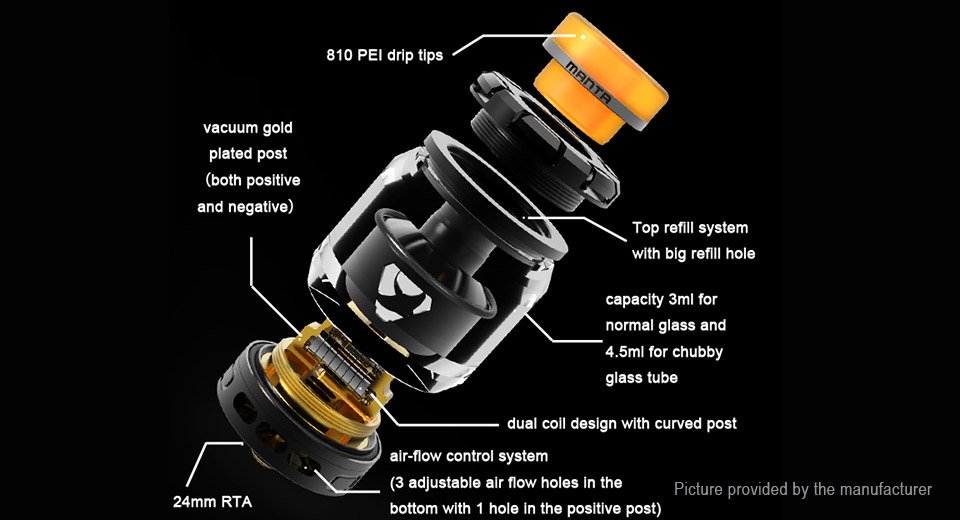 810 PEI drip tips

MANTA

vacuum gold plated post (both positive and negative)

Top refill system with big refill hole

capacity 3ml for normal glass and 4.5ml for chubby glass tube

dual coil design with curved post

air-flow control system (3 adjustable air flow holes in the bottom with 1 hole in the positive post)

24mm RTA

Picture provided by the manufacturer