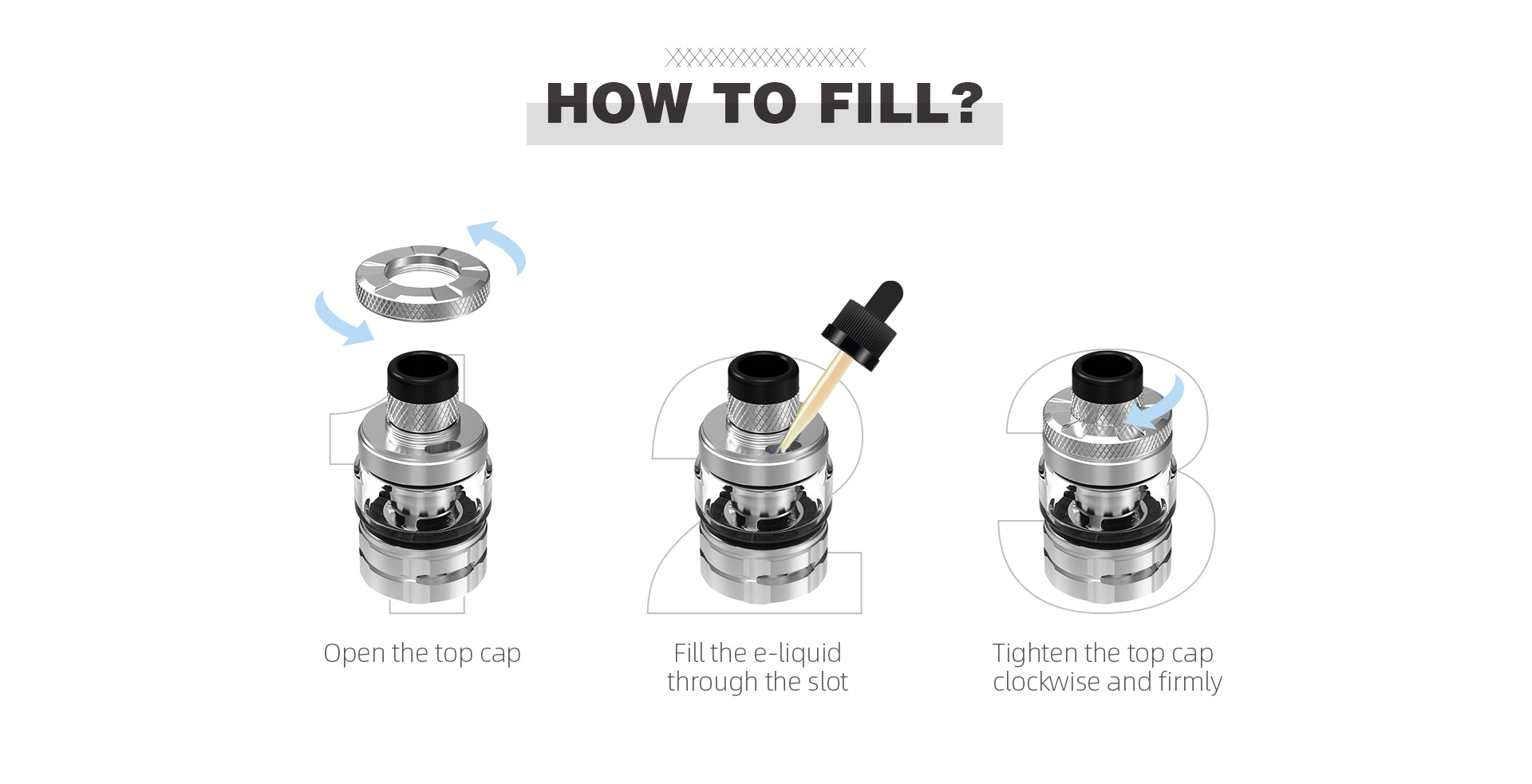 HOW TO FILL?

1

Open the top cap

2

Fill the e-liquid through the slot

3

Tighten the top cap clockwise and firmly