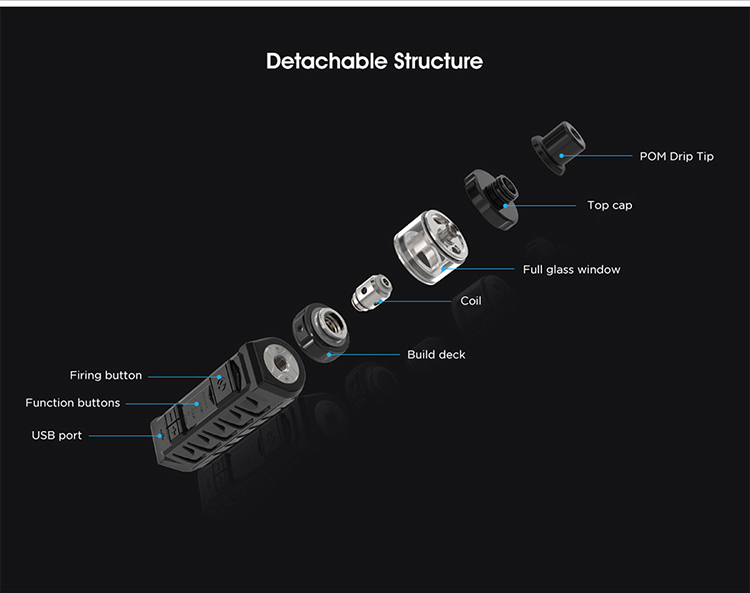 Detachable Structure

POM Drip Tip

Top cap

Full glass window

Coil

Build deck

Firing button

Function buttons

USB port