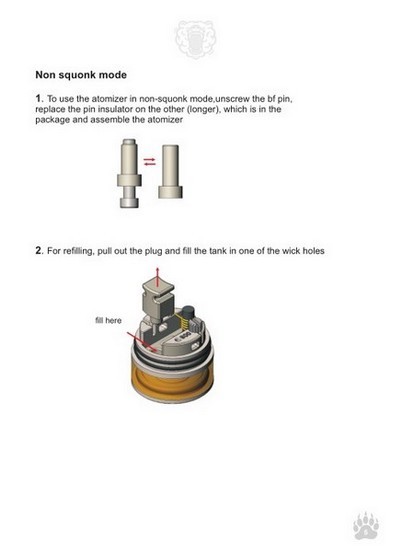 Non squonk mode

1. To use the atomizer in non-squonk mode,unscrew the bf pin, replace the pin insulator on the other (longer), which is in the package and assemble the atomizer

2. For refilling, pull out the plug and fill the tank in one of the wick holes

fill here