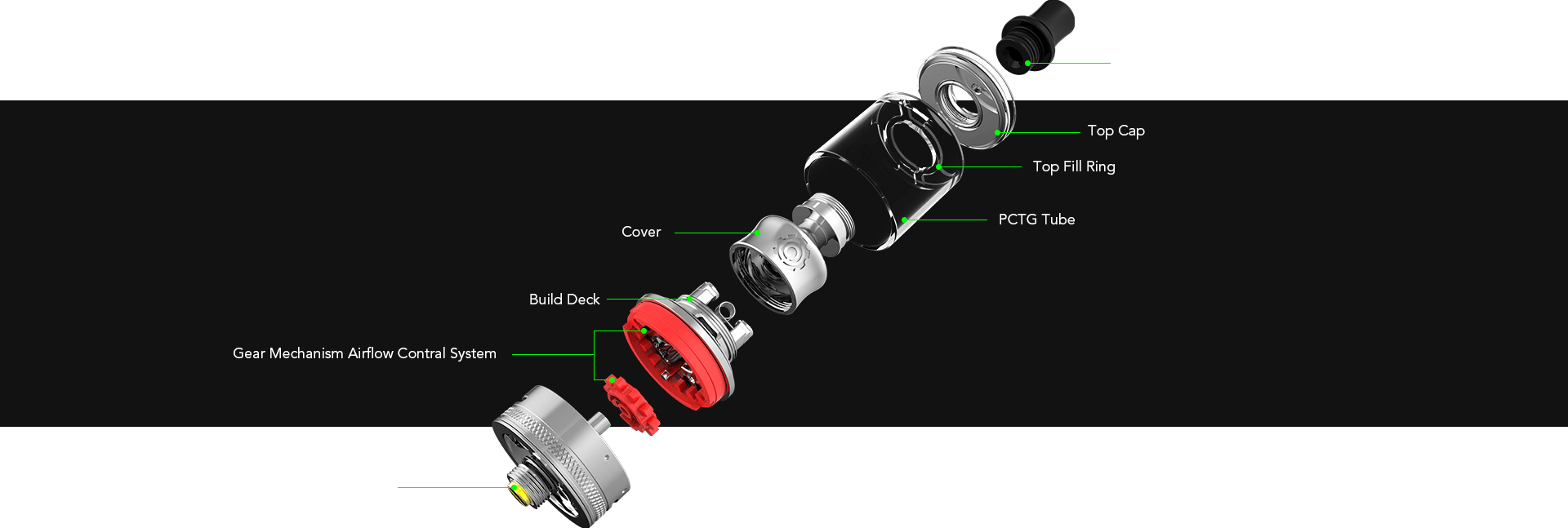 Top Cap

Top Fill Ring

PCTG Tube

Cover

Build Deck

Gear Mechanism Airflow Contral System