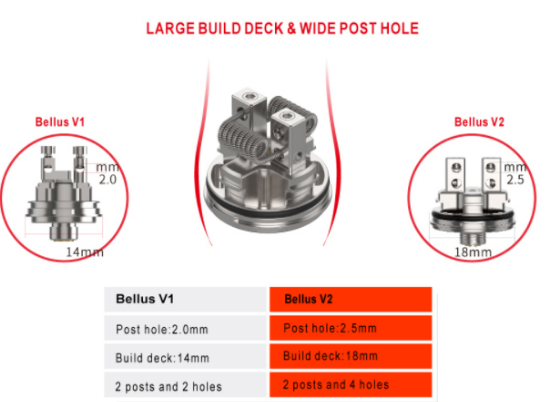 LARGE BUILD DECK & WIDE POST HOLE

Bellus V1

mm
2.0

14mm

Bellus V2

mm
2.5

18mm

| Bellus V1 | Bellus V2 |
|---|---|
| Post hole:2.0mm | Post hole:2.5mm |
| Build deck:14mm | Build deck:18mm |
| 2 posts and 2 holes | 2 posts and 4 holes |