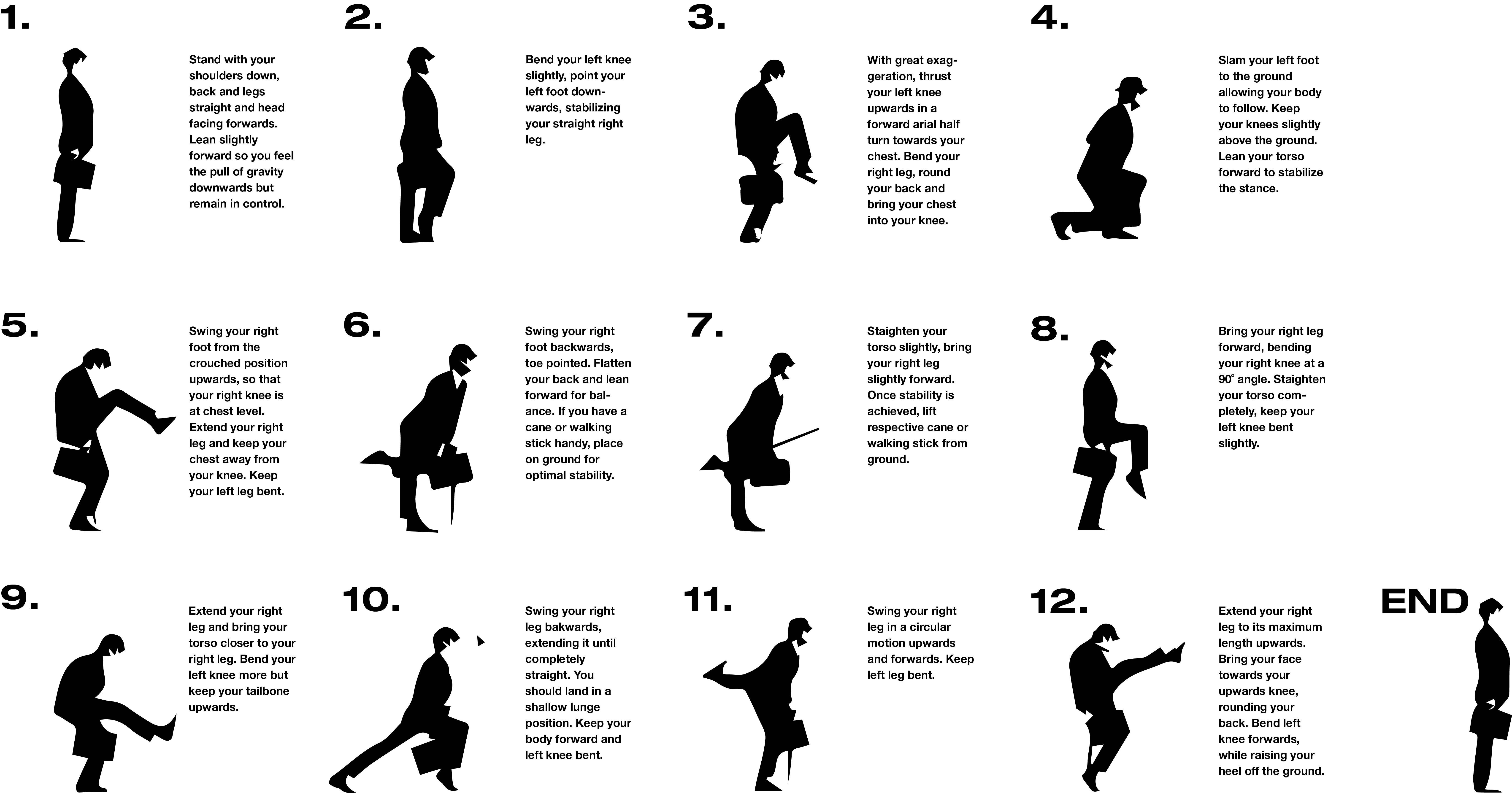 1.

Stand with your shoulders down, back and legs straight and head facing forwards. Lean slightly forward so you feel the pull of gravity downwards but remain in control.

2.

Bend your left knee slightly, point your left foot downwards, stabilizing your straight right leg.

3.

With great exaggeration, thrust your left knee upwards in a forward arial half turn towards your chest. Bend your right leg, round your back and bring your chest into your knee.

4.

Slam your left foot to the ground allowing your body to follow. Keep your knees slightly above the ground. Lean your torso forward to stabilize the stance.

5.

Swing your right foot from the crouched position upwards, so that your right knee is at chest level. Extend your right leg and keep your chest away from your knee. Keep your left leg bent.

6.

Swing your right foot backwards, toe pointed. Flatten your back and lean forward for balance. If you have a cane or walking stick handy, place on ground for optimal stability.

7.

Staighten your torso slightly, bring your right leg slightly forward. Once stability is achieved, lift respective cane or walking stick from ground.

8.

Bring your right leg forward, bending your right knee at a 90° angle. Staighten your torso completely, keep your left knee bent slightly.

9.

Extend your right leg and bring your torso closer to your right leg. Bend your left knee more but keep your tailbone upwards.

10.

Swing your right leg bakwards, extending it until completely straight. You should land in a shallow lunge position. Keep your body forward and left knee bent.

11.

Swing your right leg in a circular motion upwards and forwards. Keep left leg bent.

12.

Extend your right leg to its maximum length upwards. Bring your face towards your upwards knee, rounding your back. Bend left knee forwards, while raising your heel off the ground.

END