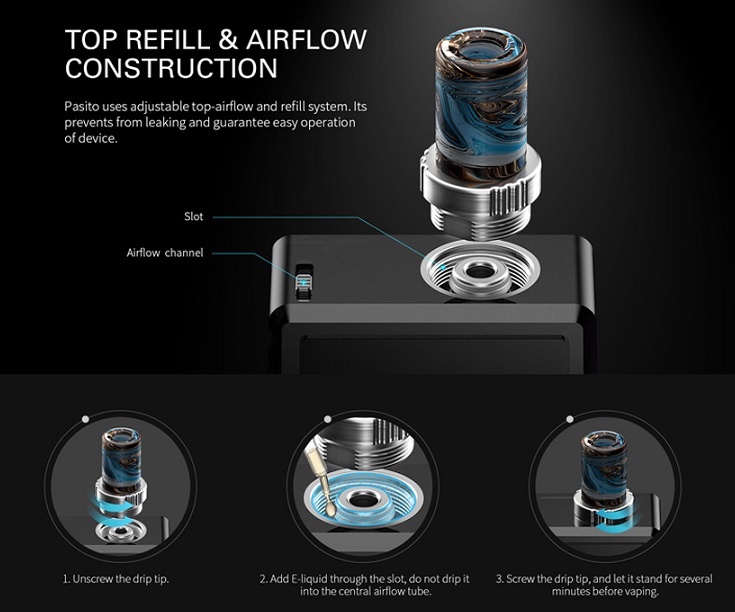 TOP REFILL & AIRFLOW CONSTRUCTION

Pasito uses adjustable top-airflow and refill system. Its prevents from leaking and guarantee easy operation of device.

Slot

Airflow channel

1. Unscrew the drip tip.

2. Add E-liquid through the slot, do not drip it into the central airflow tube.

3. Screw the drip tip, and let it stand for several minutes before vaping.