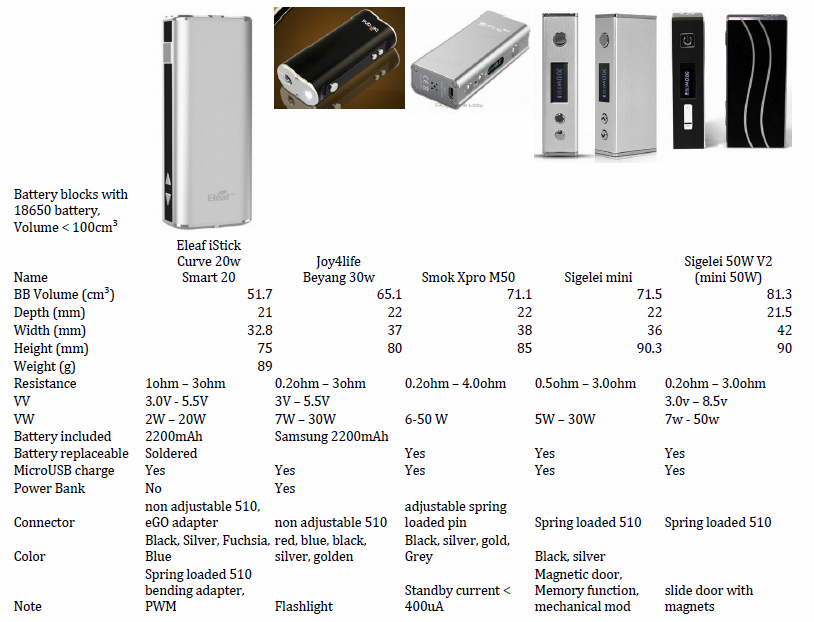 Battery blocks with 18650 battery, Volume < 100cm$^3$

| Name | Eleaf iStick Curve 20w Smart 20 | Joy4life Beyang 30w | Smok Xpro M50 | Sigelei mini | Sigelei 50W V2 (mini 50W) |
|---|---|---|---|---|---|
| BB Volume (cm$^3$) | 51.7 | 65.1 | 71.1 | 71.5 | 81.3 |
| Depth (mm) | 21 | 22 | 22 | 22 | 21.5 |
| Width (mm) | 32.8 | 37 | 38 | 36 | 42 |
| Height (mm) | 75 | 80 | 85 | 90.3 | 90 |
| Weight (g) | 89 | | | | |
| Resistance | 1ohm – 3ohm | 0.2ohm – 3ohm | 0.2ohm – 4.0ohm | 0.5ohm – 3.0ohm | 0.2ohm – 3.0ohm |
| VV | 3.0V - 5.5V | 3V – 5.5V | | | 3.0v – 8.5v |
| VW | 2W – 20W | 7W – 30W | 6-50 W | 5W – 30W | 7w - 50w |
| Battery included | 2200mAh | Samsung 2200mAh | | | |
| Battery replaceable | Soldered | | Yes | Yes | Yes |
| MicroUSB charge | Yes | Yes | Yes | Yes | Yes |
| Power Bank | No | Yes | | | |
| Connector | non adjustable 510, eGO adapter | non adjustable 510 | adjustable spring loaded pin | Spring loaded 510 | Spring loaded 510 |
| Color | Black, Silver, Fuchsia, Blue | red, blue, black, silver, golden | Black, silver, gold, Grey | Black, silver | |
| Note | Spring loaded 510 bending adapter, PWM | Flashlight | Standby current < 400uA | Magnetic door, Memory function, mechanical mod | slide door with magnets |