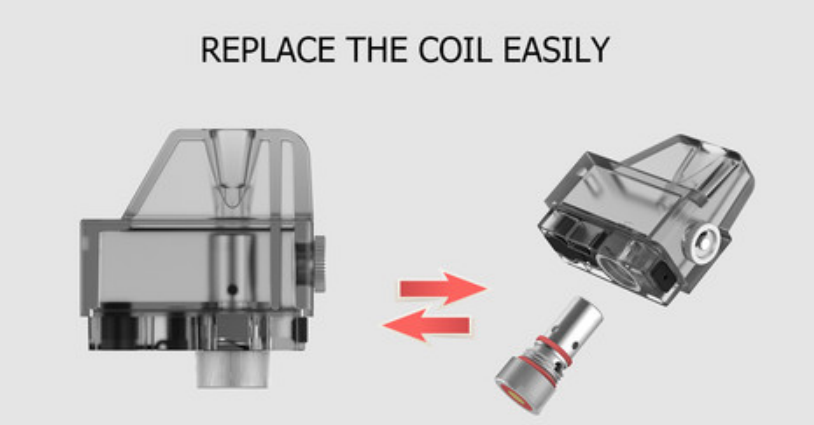 REPLACE THE COIL EASILY