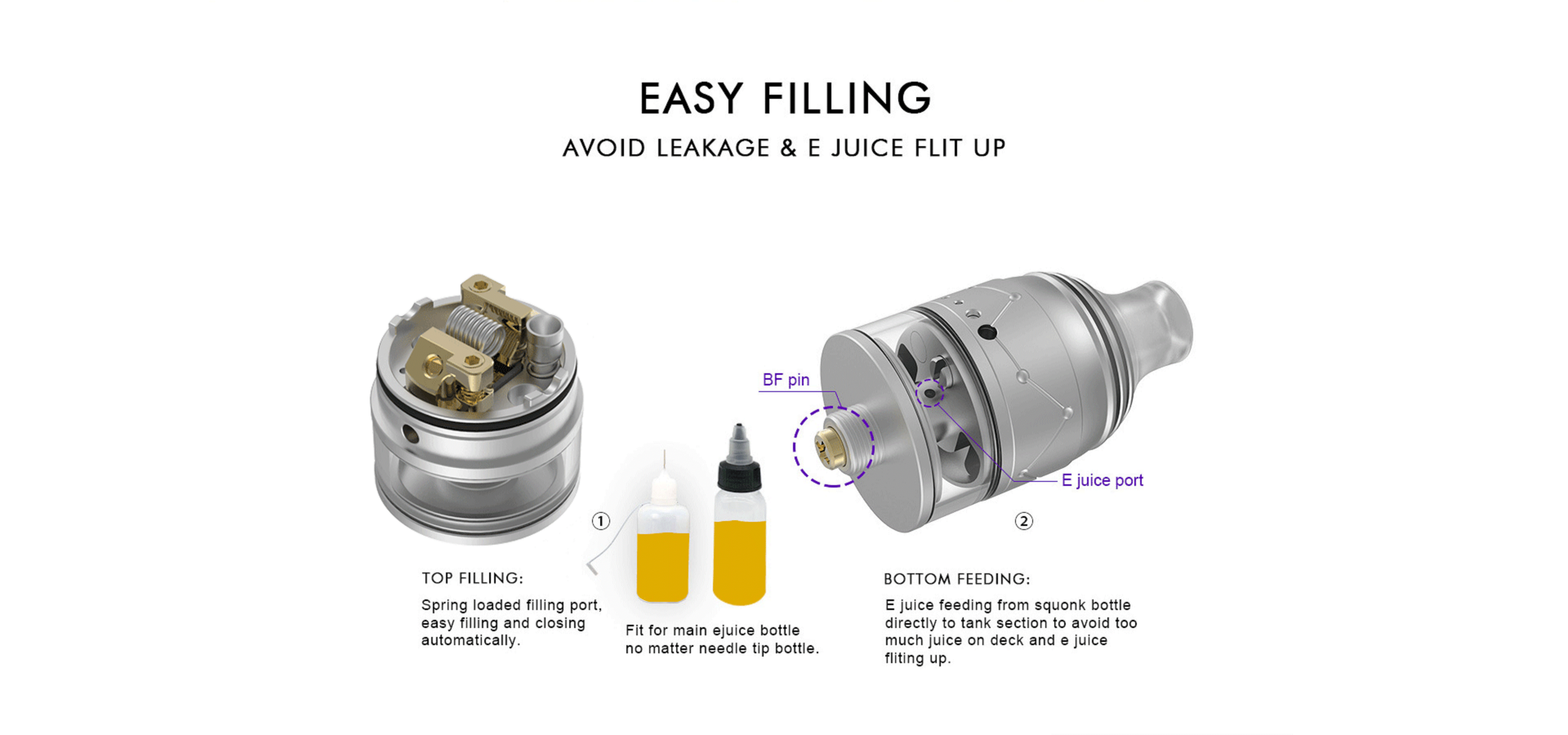 EASY FILLING

AVOID LEAKAGE & E JUICE FLIT UP

BF pin

E juice port

①

②

TOP FILLING:

Spring loaded filling port, easy filling and closing automatically.

Fit for main ejuice bottle no matter needle tip bottle.

BOTTOM FEEDING:

E juice feeding from squonk bottle directly to tank section to avoid too much juice on deck and e juice fliting up.