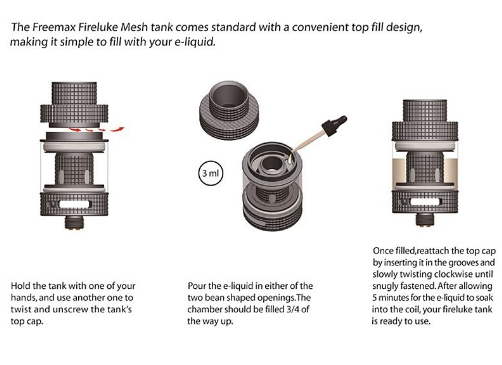 The Freemax Fireluke Mesh tank comes standard with a convenient top fill design, making it simple to fill with your e-liquid.

3 ml

Hold the tank with one of your hands, and use another one to twist and unscrew the tank's top cap.

Pour the e-liquid in either of the two bean shaped openings.The chamber should be filled 3/4 of the way up.

Once filled,reattach the top cap by inserting it in the grooves and slowly twisting clockwise until snugly fastened. After allowing 5 minutes for the e-liquid to soak into the coil, your fireluke tank is ready to use.