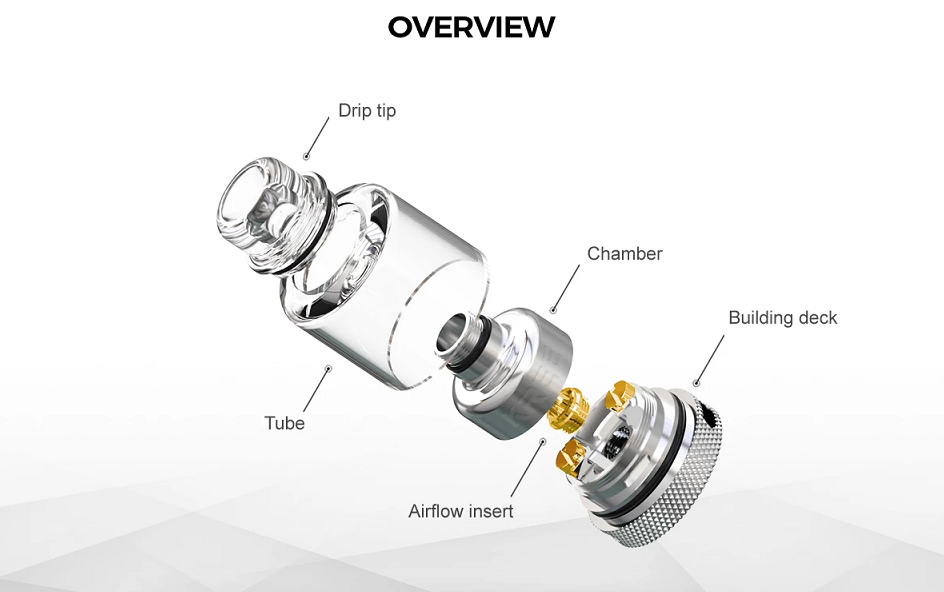 OVERVIEW

Drip tip

Chamber

Building deck

Tube

Airflow insert