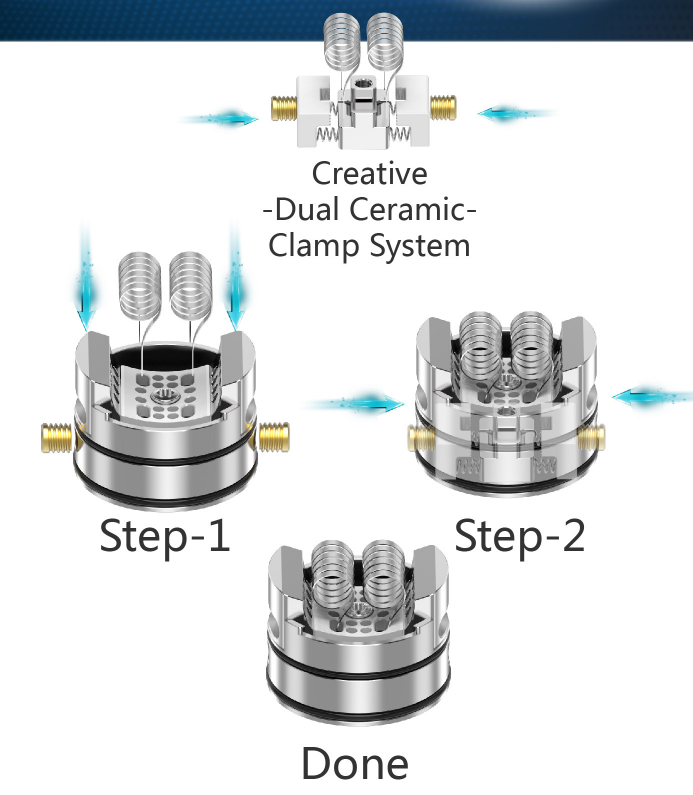 Creative
-Dual Ceramic-
Clamp System

Step-1

Step-2

Done