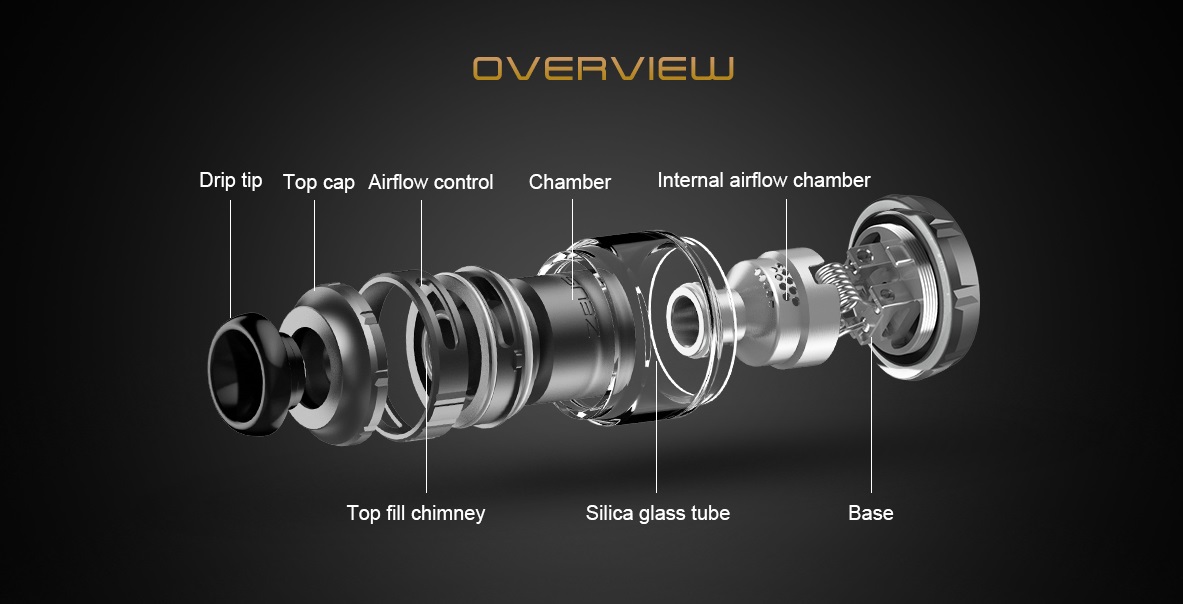 OVERVIEW

Drip tip

Top cap

Airflow control

Chamber

Internal airflow chamber

Top fill chimney

Silica glass tube

Base