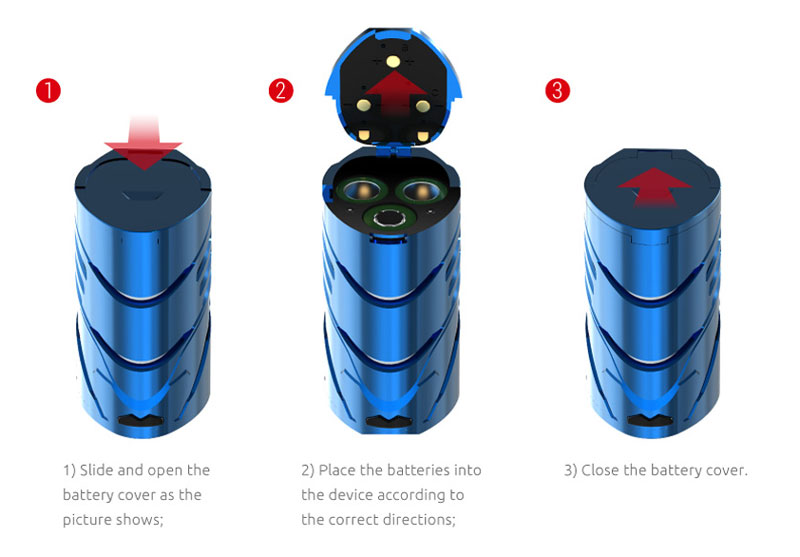 1

2

3

1) Slide and open the battery cover as the picture shows;

2) Place the batteries into the device according to the correct directions;

3) Close the battery cover.