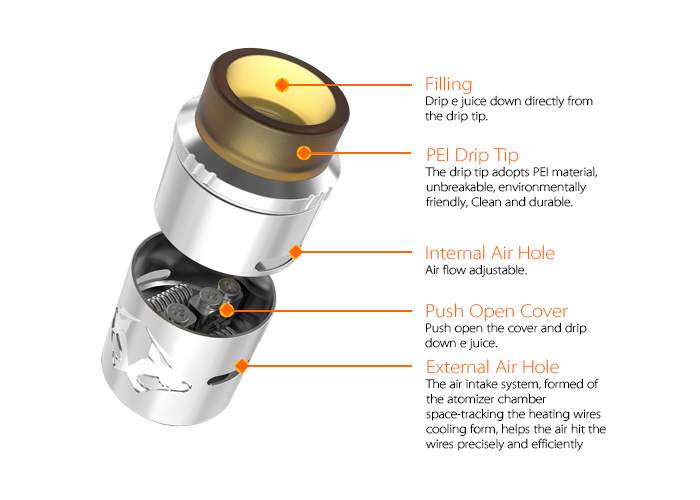 Filling
Drip e juice down directly from the drip tip.

PEI Drip Tip
The drip tip adopts PEI material, unbreakable, environmentally friendly, Clean and durable.

Internal Air Hole
Air flow adjustable.

Push Open Cover
Push open the cover and drip down e juice.

External Air Hole
The air intake system, formed of the atomizer chamber space-tracking the heating wires cooling form, helps the air hit the wires precisely and efficiently