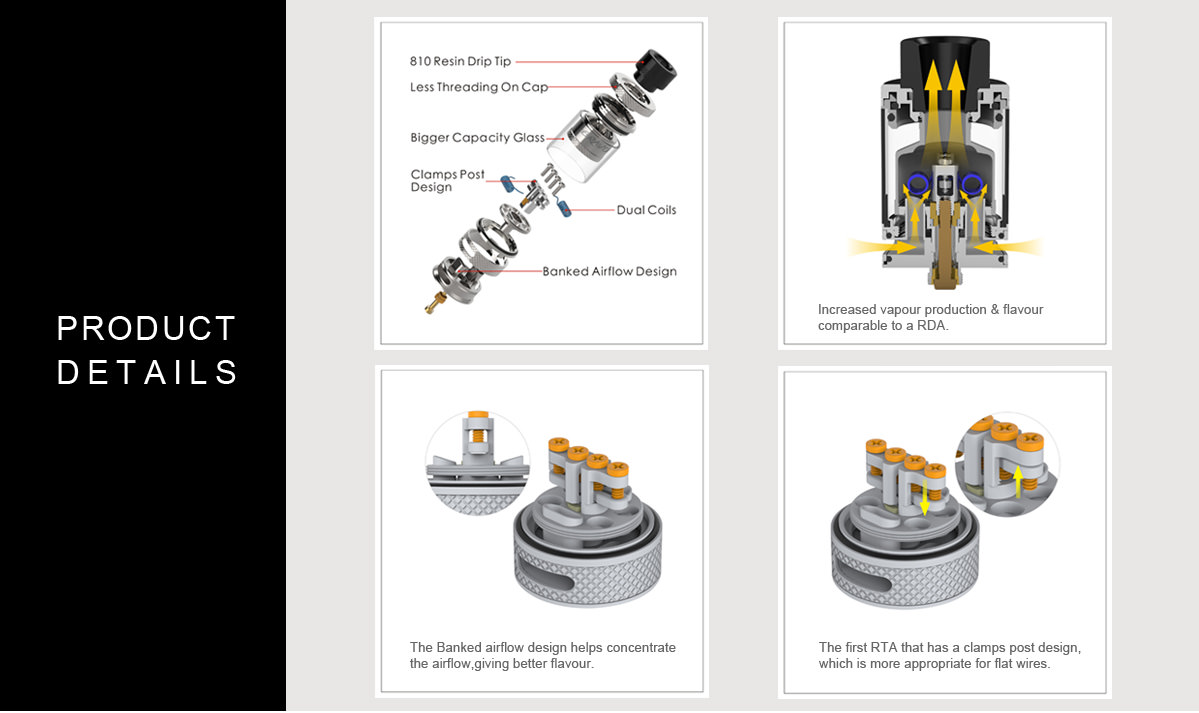 PRODUCT DETAILS

810 Resin Drip Tip
Less Threading On Cap
Bigger Capacity Glass
Clamps Post Design
Dual Coils
Banked Airflow Design

Increased vapour production & flavour comparable to a RDA.

The Banked airflow design helps concentrate the airflow,giving better flavour.

The first RTA that has a clamps post design, which is more appropriate for flat wires.