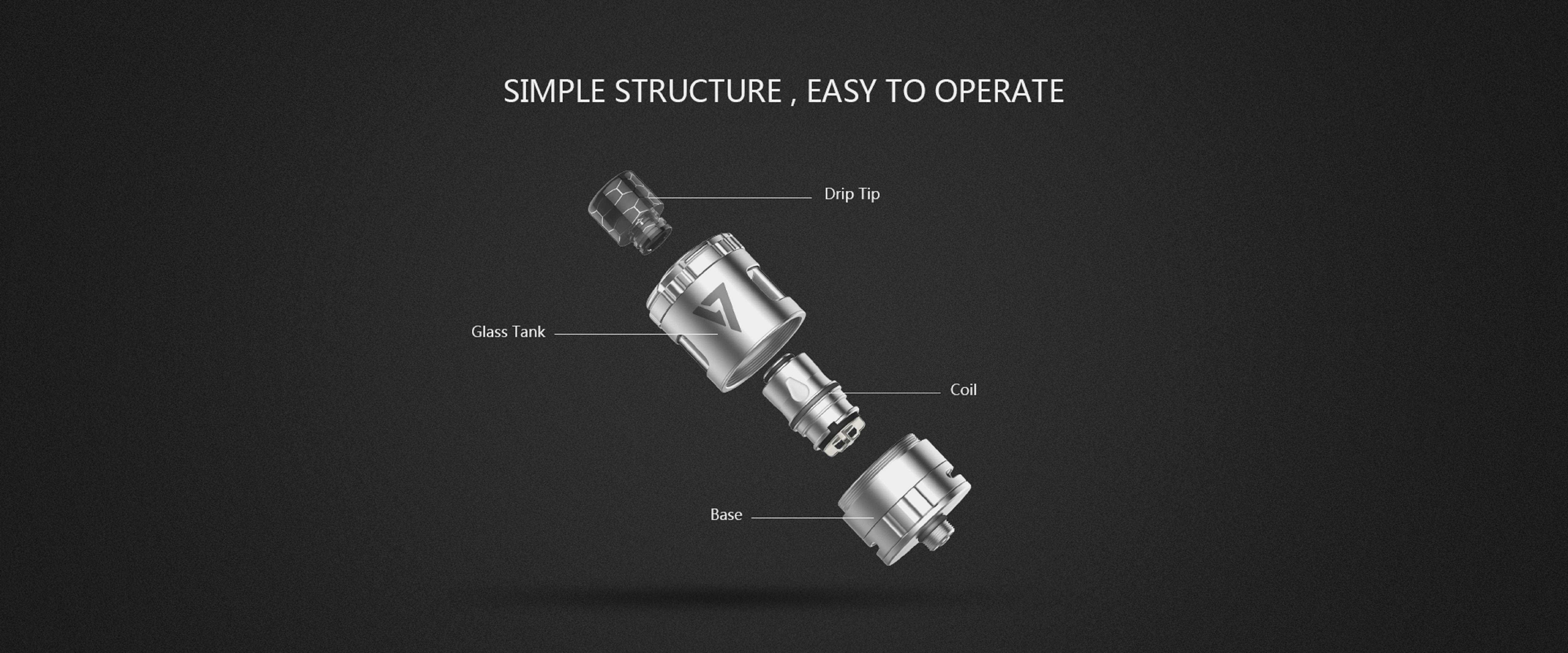 SIMPLE STRUCTURE , EASY TO OPERATE

Drip Tip

Glass Tank

Coil

Base