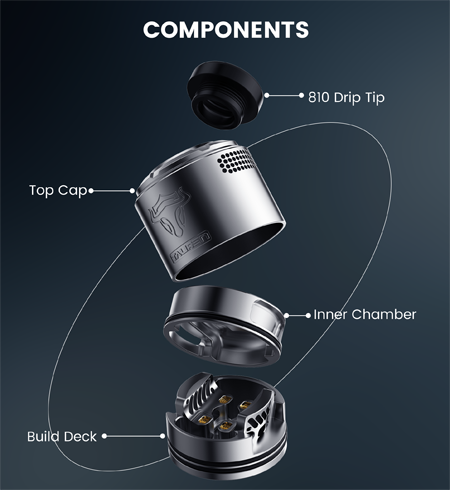 COMPONENTS

810 Drip Tip

Top Cap

TAUREN

Inner Chamber

Build Deck