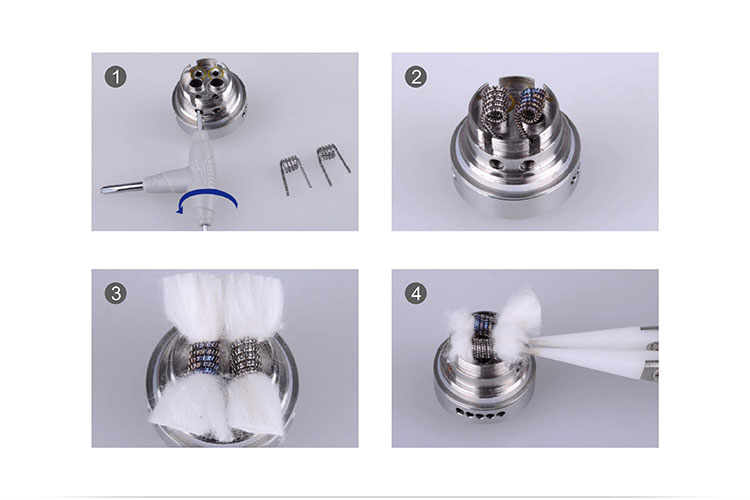 1

2

3

4