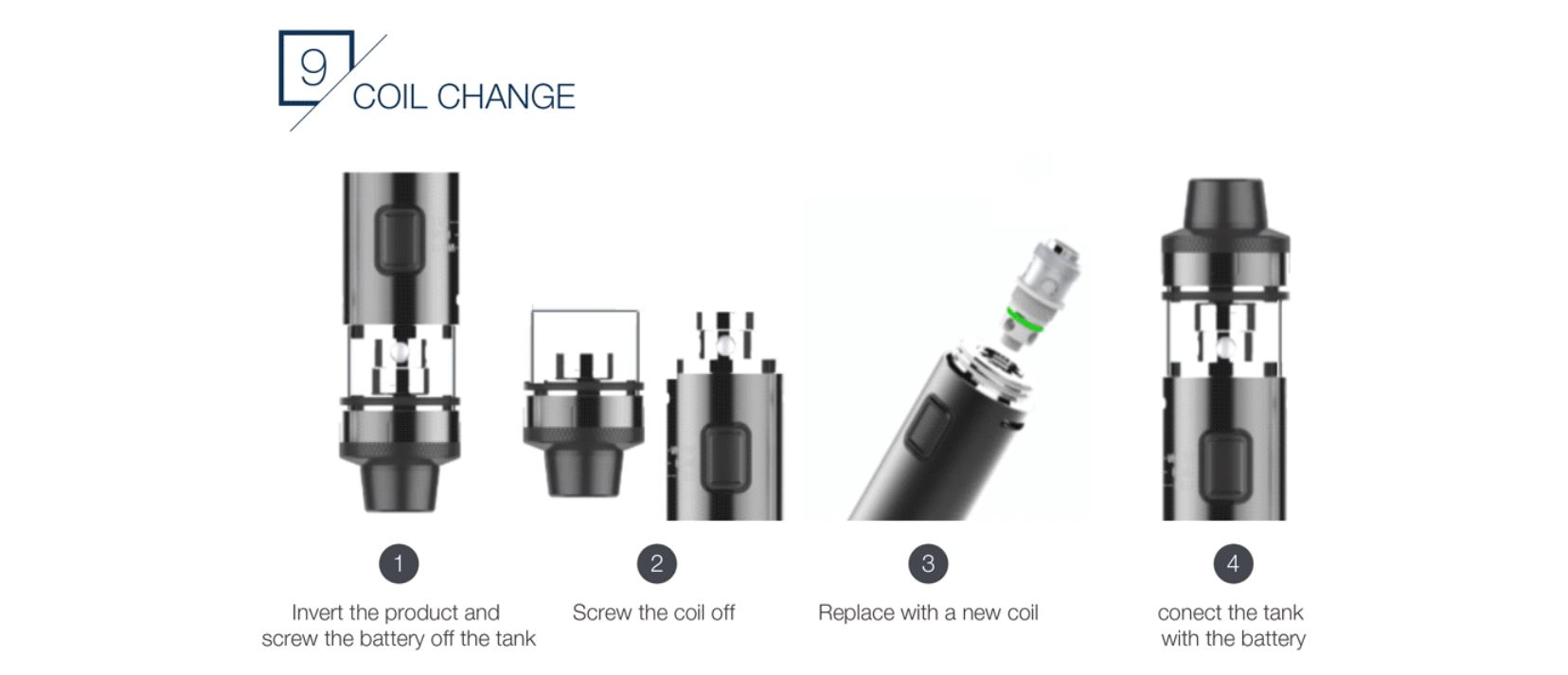 9 COIL CHANGE

1
Invert the product and screw the battery off the tank

2
Screw the coil off

3
Replace with a new coil

4
conect the tank with the battery