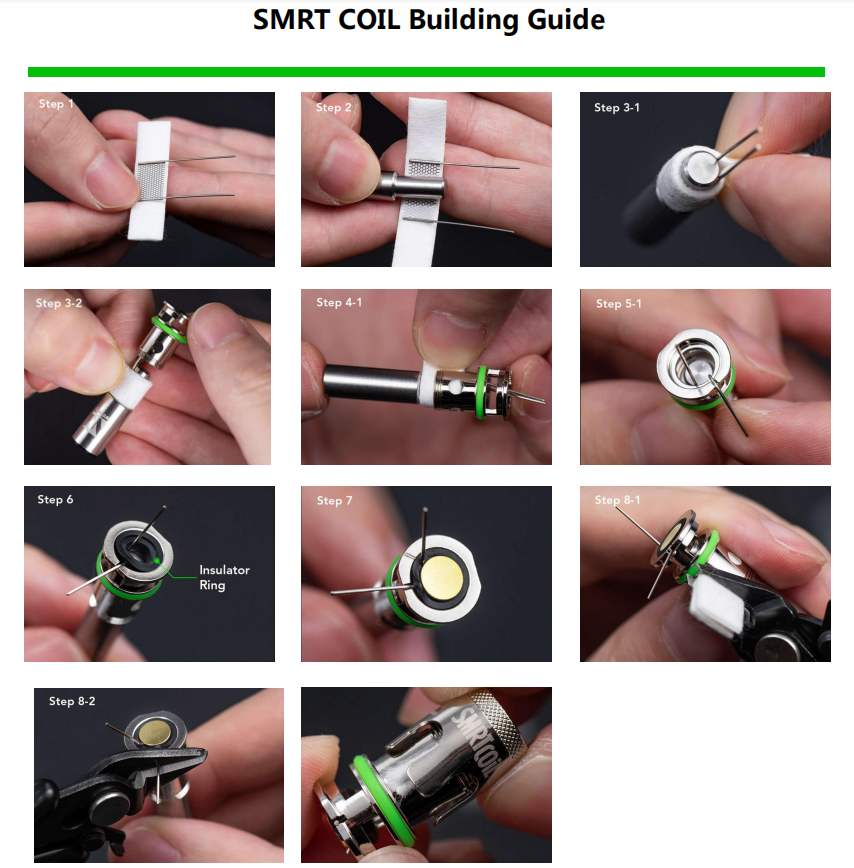 SMRT COIL Building Guide

Step 1

Step 2

Step 3-1

Step 3-2

Step 4-1

Step 5-1

Step 6

Insulator Ring

Step 7

Step 8-1

Step 8-2

SMRT COIL