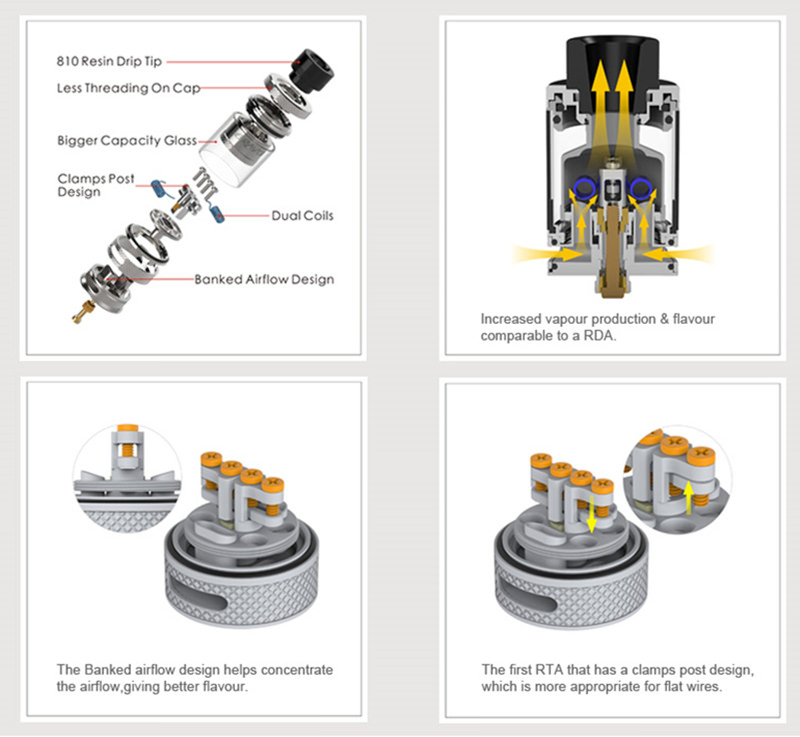 810 Resin Drip Tip
Less Threading On Cap
Bigger Capacity Glass
Clamps Post Design
Dual Coils
Banked Airflow Design

Increased vapour production & flavour comparable to a RDA.

The Banked airflow design helps concentrate the airflow,giving better flavour.

The first RTA that has a clamps post design, which is more appropriate for flat wires.