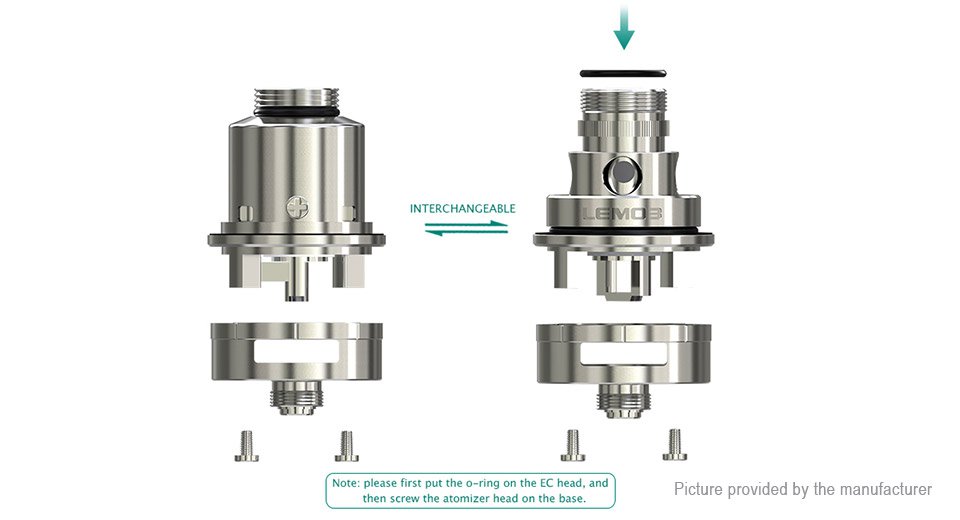 INTERCHANGEABLE

LEMO3

Note: please first put the o-ring on the EC head, and then screw the atomizer head on the base.

Picture provided by the manufacturer