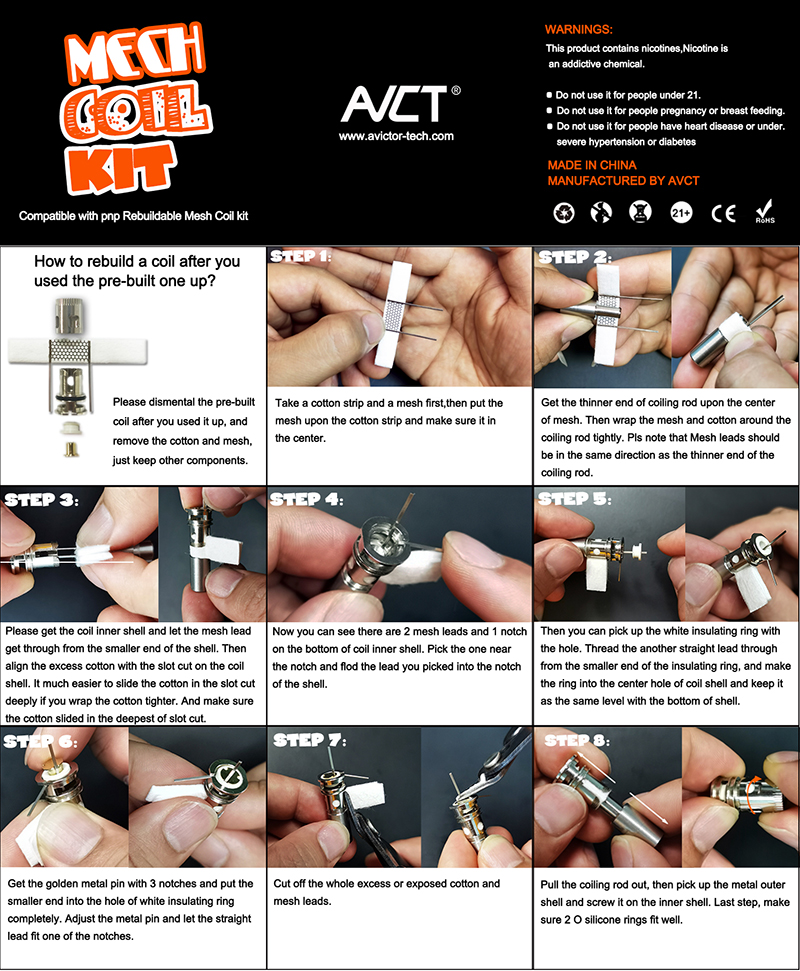 MECH COIL KIT

Compatible with pnp Rebuildable Mesh Coil kit

AVCT®
www.avictor-tech.com

WARNINGS:
This product contains nicotines,Nicotine is an addictive chemical.

Do not use it for people under 21.
Do not use it for people pregnancy or breast feeding.
Do not use it for people have heart disease or under. severe hypertension or diabetes

MADE IN CHINA
MANUFACTURED BY AVCT

21+ CE RoHS

How to rebuild a coil after you used the pre-built one up?

Please dismental the pre-built coil after you used it up, and remove the cotton and mesh, just keep other components.

STEP 1:
Take a cotton strip and a mesh first,then put the mesh upon the cotton strip and make sure it in the center.

STEP 2:
Get the thinner end of coiling rod upon the center of mesh. Then wrap the mesh and cotton around the coiling rod tightly. Pls note that Mesh leads should be in the same direction as the thinner end of the coiling rod.

STEP 3:
Please get the coil inner shell and let the mesh lead get through from the smaller end of the shell. Then align the excess cotton with the slot cut on the coil shell. It much easier to slide the cotton in the slot cut deeply if you wrap the cotton tighter. And make sure the cotton slided in the deepest of slot cut.

STEP 4:
Now you can see there are 2 mesh leads and 1 notch on the bottom of coil inner shell. Pick the one near the notch and flod the lead you picked into the notch of the shell.

STEP 5:
Then you can pick up the white insulating ring with the hole. Thread the another straight lead through from the smaller end of the insulating ring, and make the ring into the center hole of coil shell and keep it as the same level with the bottom of shell.

STEP 6:
Get the golden metal pin with 3 notches and put the smaller end into the hole of white insulating ring completely. Adjust the metal pin and let the straight lead fit one of the notches.

STEP 7:
Cut off the whole excess or exposed cotton and mesh leads.

STEP 8:
Pull the coiling rod out, then pick up the metal outer shell and screw it on the inner shell. Last step, make sure 2 O silicone rings fit well.